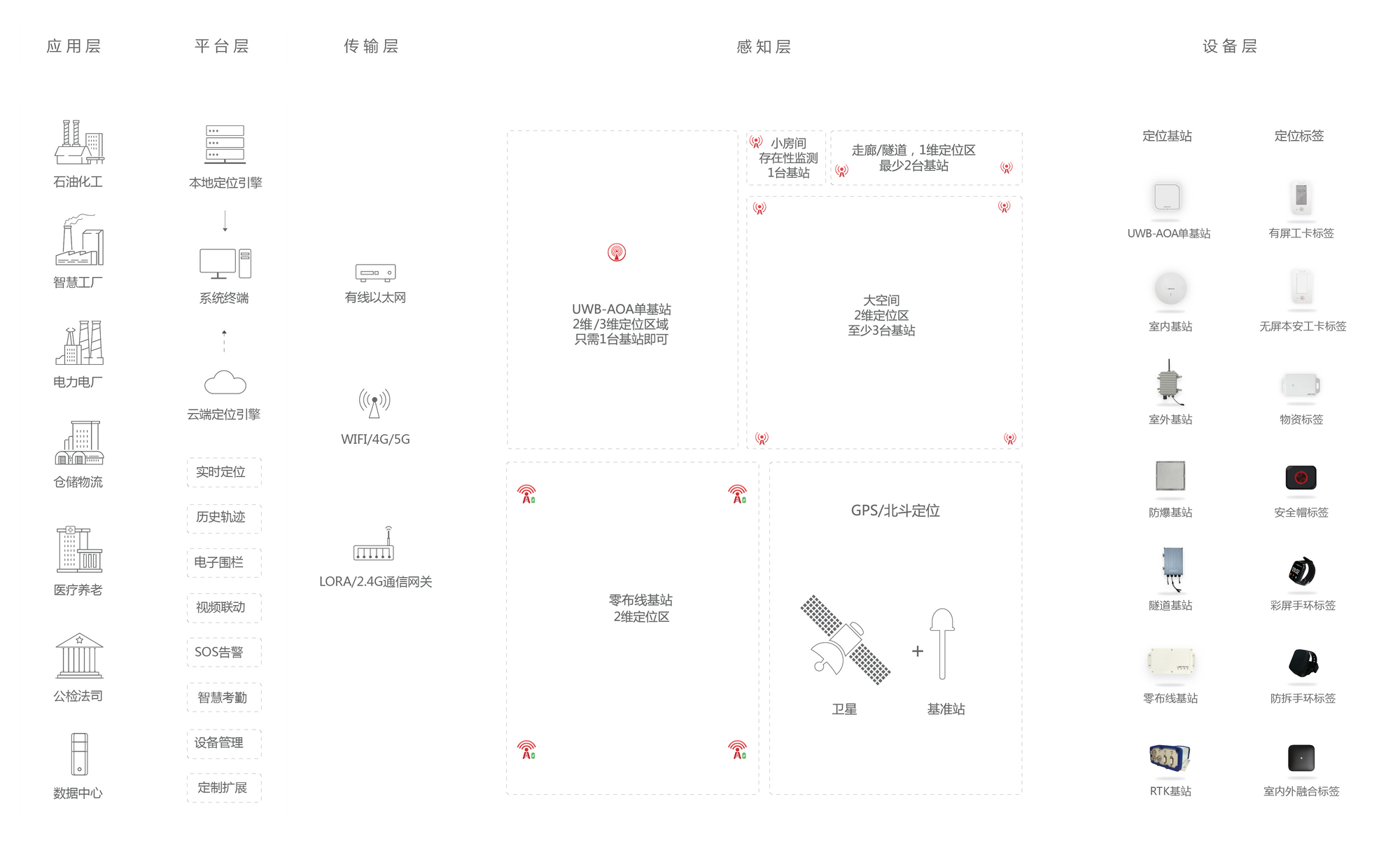 应用层

石油化工

智慧工厂

电力电厂

仓储物流

医疗养老

公检法司

数据中心

平台层

本地定位引擎

系统终端

云端定位引擎

实时定位

历史轨迹

电子围栏

视频联动

SOS告警

智慧考勤

设备管理

定制扩展

传输层

有线以太网

WIFI/4G/5G

LORA/2.4G通信网关

感知层

UWB-AOA单基站
2维/3维定位区域
只需1台基站即可

小房间
存在性监测
1台基站

走廊/隧道，1维定位区
最少2台基站

大空间
2维定位区
至少3台基站

零布线基站
2维定位区

GPS/北斗定位

+

卫星

基准站

设备层

定位基站

UWB-AOA单基站

室内基站

室外基站

防爆基站

隧道基站

零布线基站

RTK基站

定位标签

有屏工卡标签

无屏本安工卡标签

物资标签

安全帽标签

彩屏手环标签

防拆手环标签

室内外融合标签